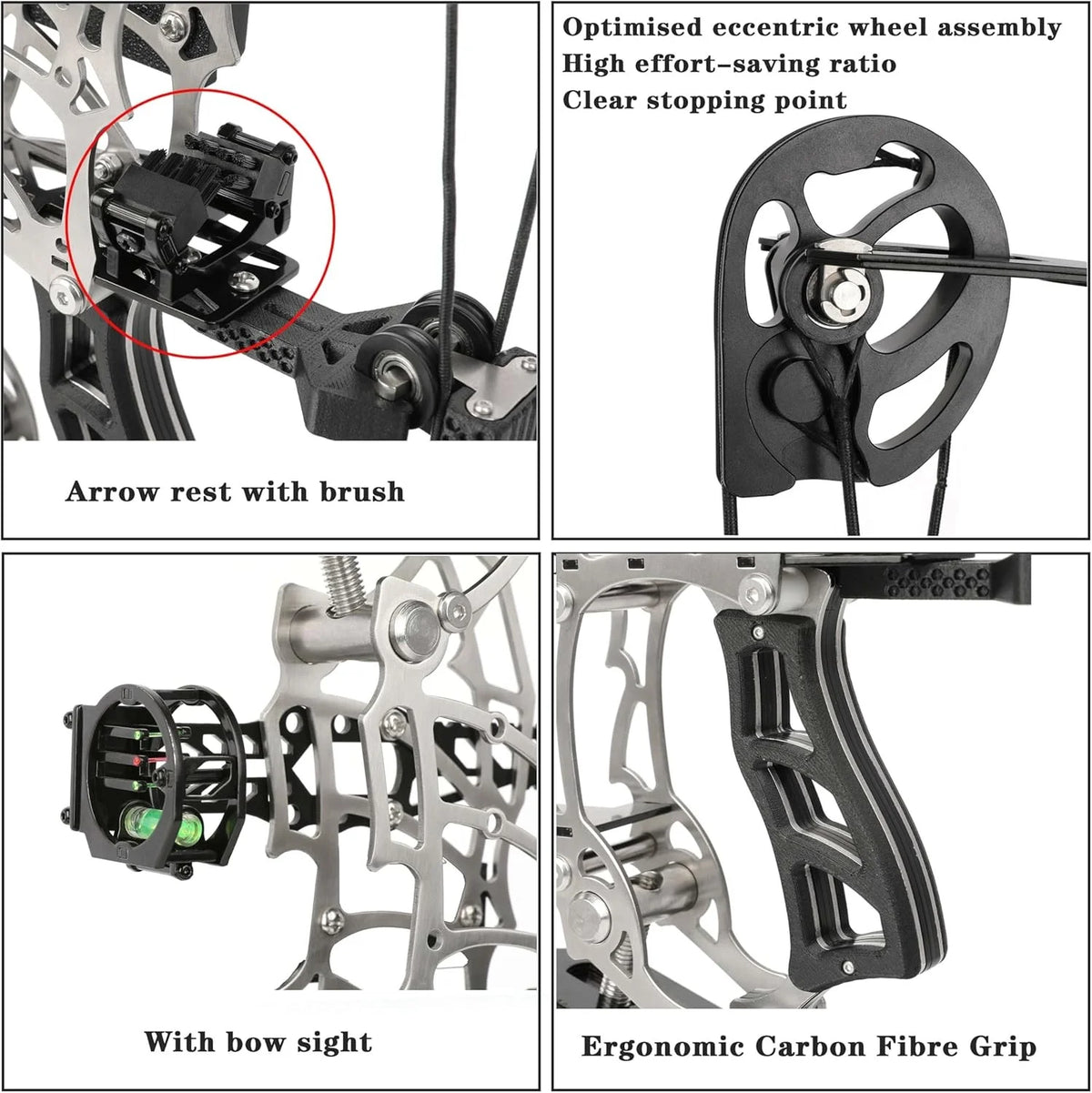 Arrow rest with brush

Optimised eccentric wheel assembly
High effort-saving ratio
Clear stopping point

With bow sight

Ergonomic Carbon Fibre Grip