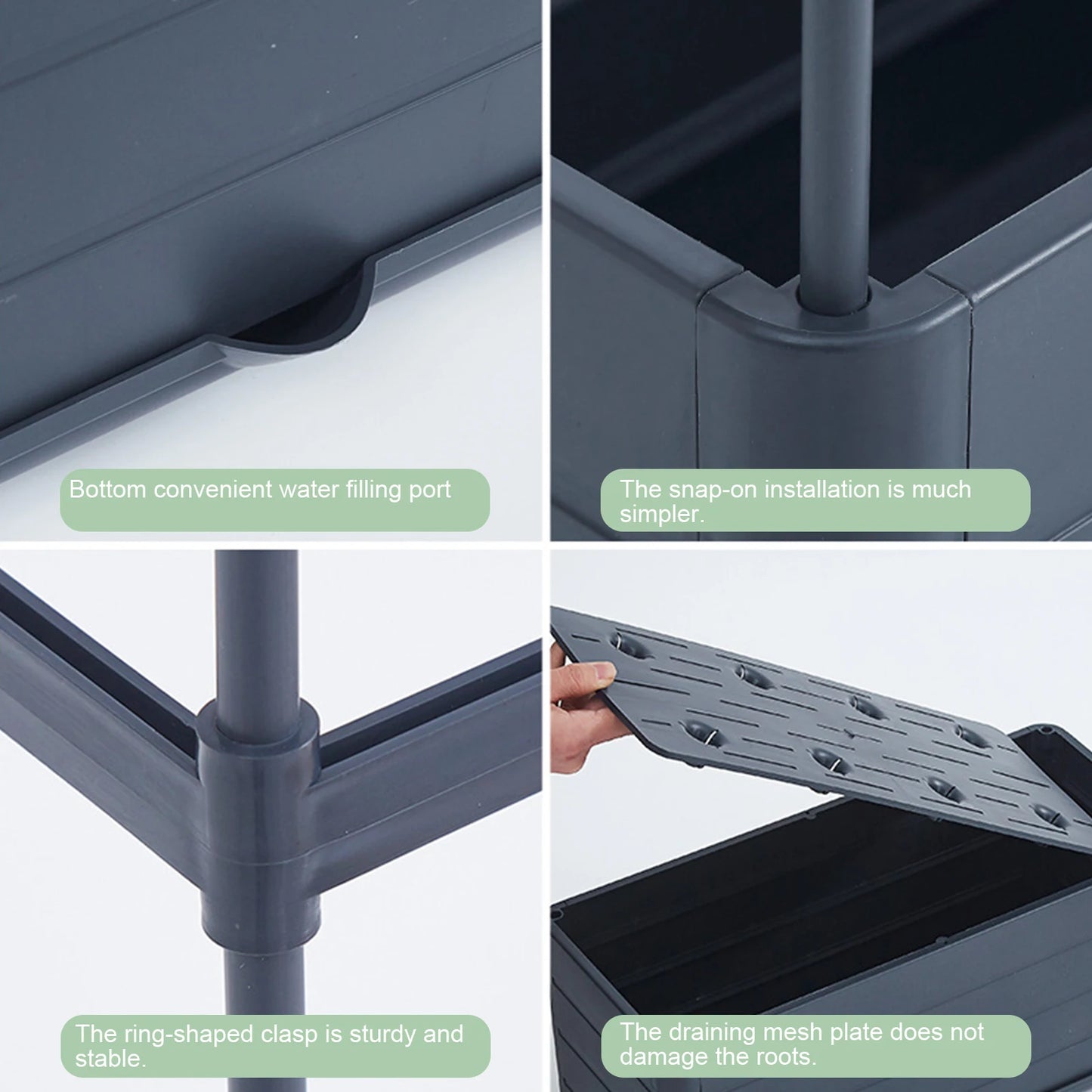 Bottom convenient water filling port

The snap-on installation is much simpler.

The ring-shaped clasp is sturdy and stable.

The draining mesh plate does not damage the roots.